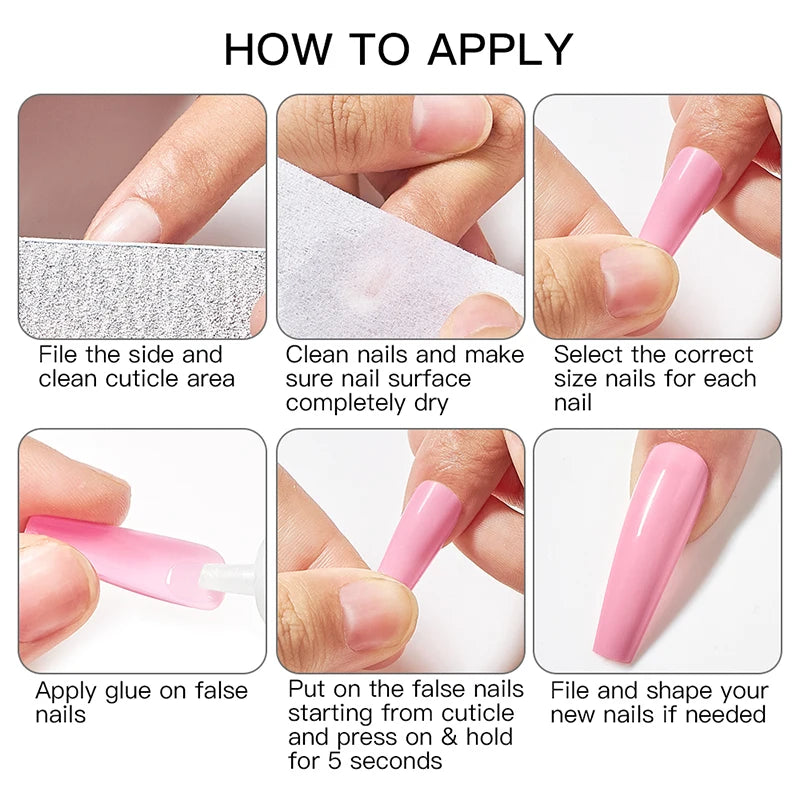 HOW TO APPLY

File the side and clean cuticle area

Clean nails and make sure nail surface completely dry

Select the correct size nails for each nail

Apply glue on false nails

Put on the false nails starting from cuticle and press on & hold for 5 seconds

File and shape your new nails if needed