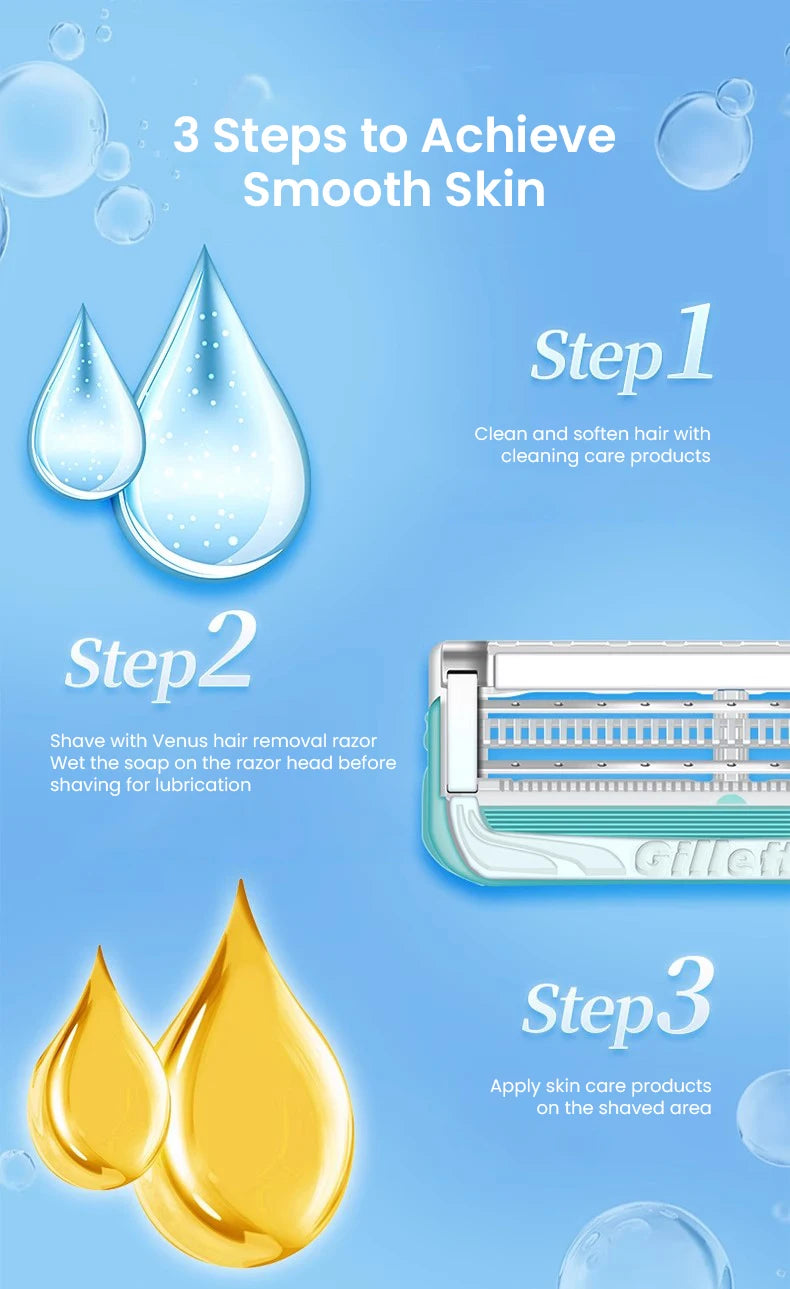 3 Steps to Achieve Smooth Skin

Step1

Clean and soften hair with cleaning care products

Step2

Shave with Venus hair removal razor
Wet the soap on the razor head before shaving for lubrication

Gillett

Step3

Apply skin care products on the shaved area