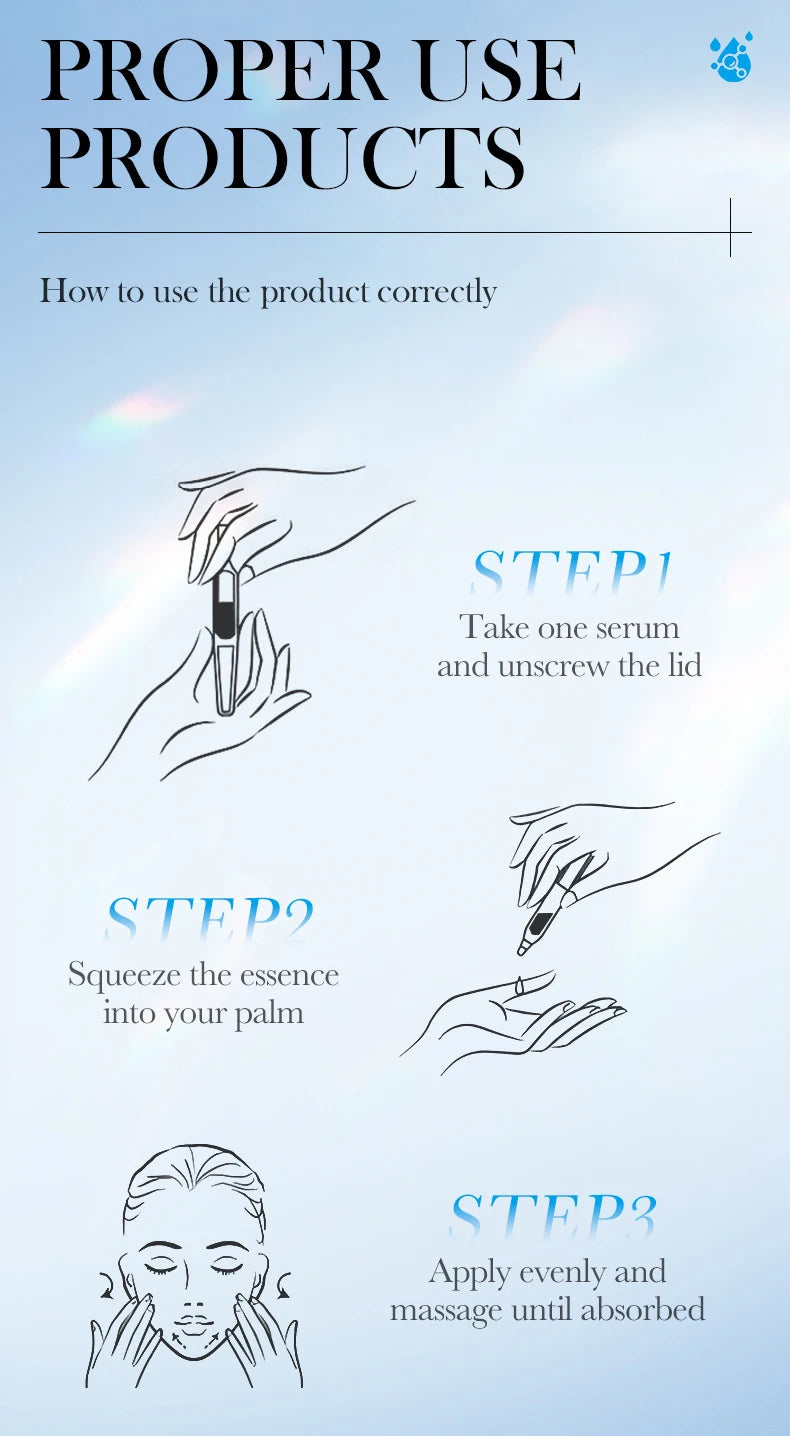 PROPER USE PRODUCTS

How to use the product correctly

STEP1
Take one serum and unscrew the lid

STEP2
Squeeze the essence into your palm

STEP3
Apply evenly and massage until absorbed