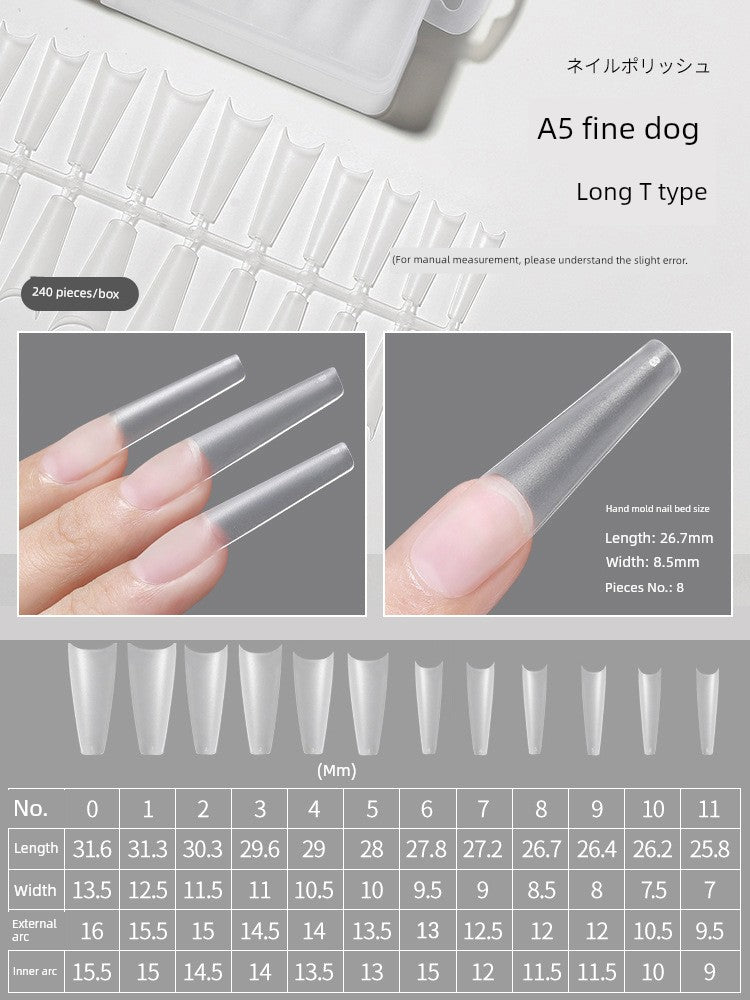 ネイルポリッシュ

A5 fine dog

Long T type

(For manual measurement, please understand the slight error.

240 pieces/box

Hand mold nail bed size

Length: 26.7mm

Width: 8.5mm

Pieces No.: 8

(Mm)

| No. | 0 | 1 | 2 | 3 | 4 | 5 | 6 | 7 | 8 | 9 | 10 | 11 |
|---|---|---|---|---|---|---|---|---|---|---|---|---|
| Length | 31.6 | 31.3 | 30.3 | 29.6 | 29 | 28 | 27.8 | 27.2 | 26.7 | 26.4 | 26.2 | 25.8 |
| Width | 13.5 | 12.5 | 11.5 | 11 | 10.5 | 10 | 9.5 | 9 | 8.5 | 8 | 7.5 | 7 |
| External arc | 16 | 15.5 | 15 | 14.5 | 14 | 13.5 | 13 | 12.5 | 12 | 12 | 10.5 | 9.5 |
| Inner arc | 15.5 | 15 | 14.5 | 14 | 13.5 | 13 | 15 | 12 | 11.5 | 11.5 | 10 | 9 |