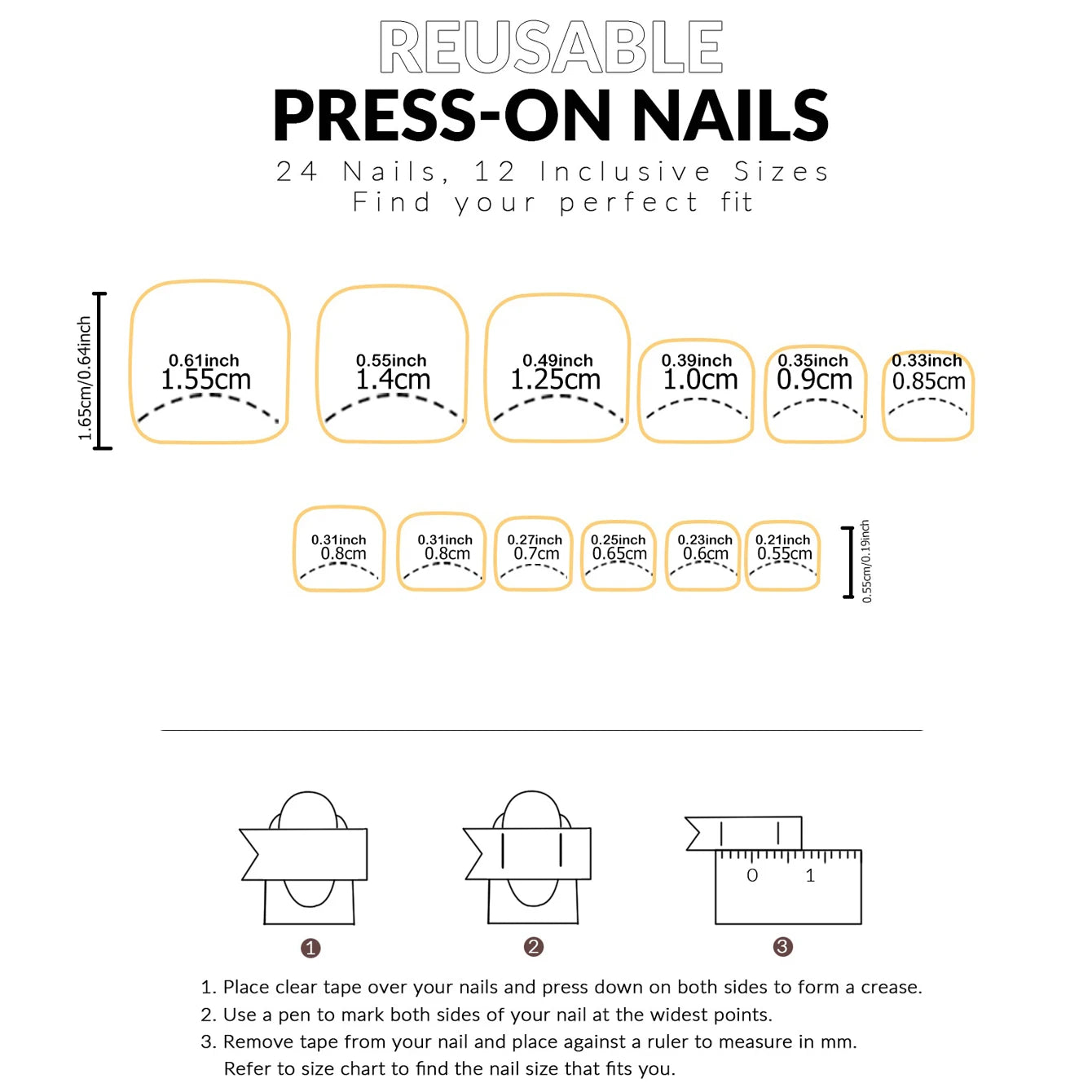 REUSABLE
PRESS-ON NAILS
24 Nails, 12 Inclusive Sizes
Find your perfect fit

1.65cm/0.64inch

0.61inch 1.55cm

0.55inch 1.4cm

0.49inch 1.25cm

0.39inch 1.0cm

0.35inch 0.9cm

0.33inch 0.85cm

0.31inch 0.8cm

0.31inch 0.8cm

0.27inch 0.7cm

0.25inch 0.65cm

0.23inch 0.6cm

0.21inch 0.55cm

0.55cm/0.19inch

0 1

1

2

3

1. Place clear tape over your nails and press down on both sides to form a crease.
2. Use a pen to mark both sides of your nail at the widest points.
3. Remove tape from your nail and place against a ruler to measure in mm. Refer to size chart to find the nail size that fits you.