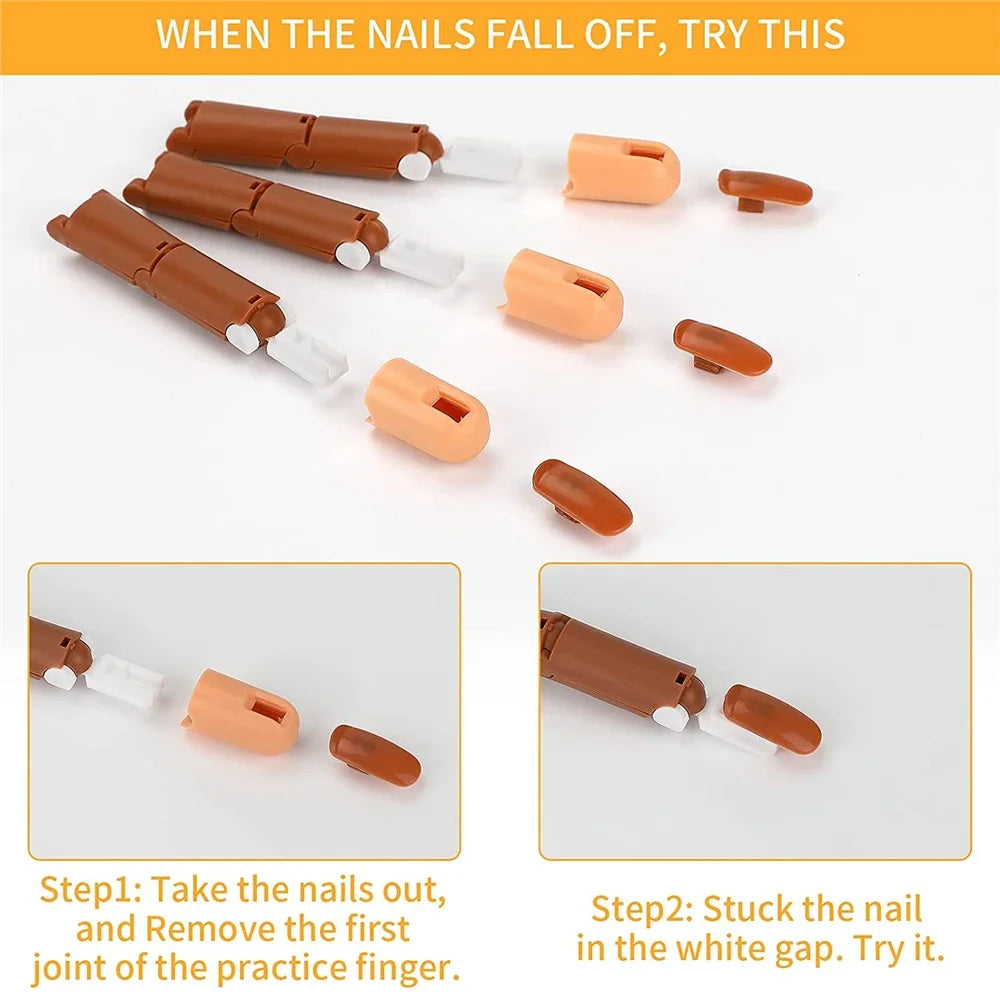 WHEN THE NAILS FALL OFF, TRY THIS

Step1: Take the nails out, and Remove the first joint of the practice finger.

Step2: Stuck the nail in the white gap. Try it.