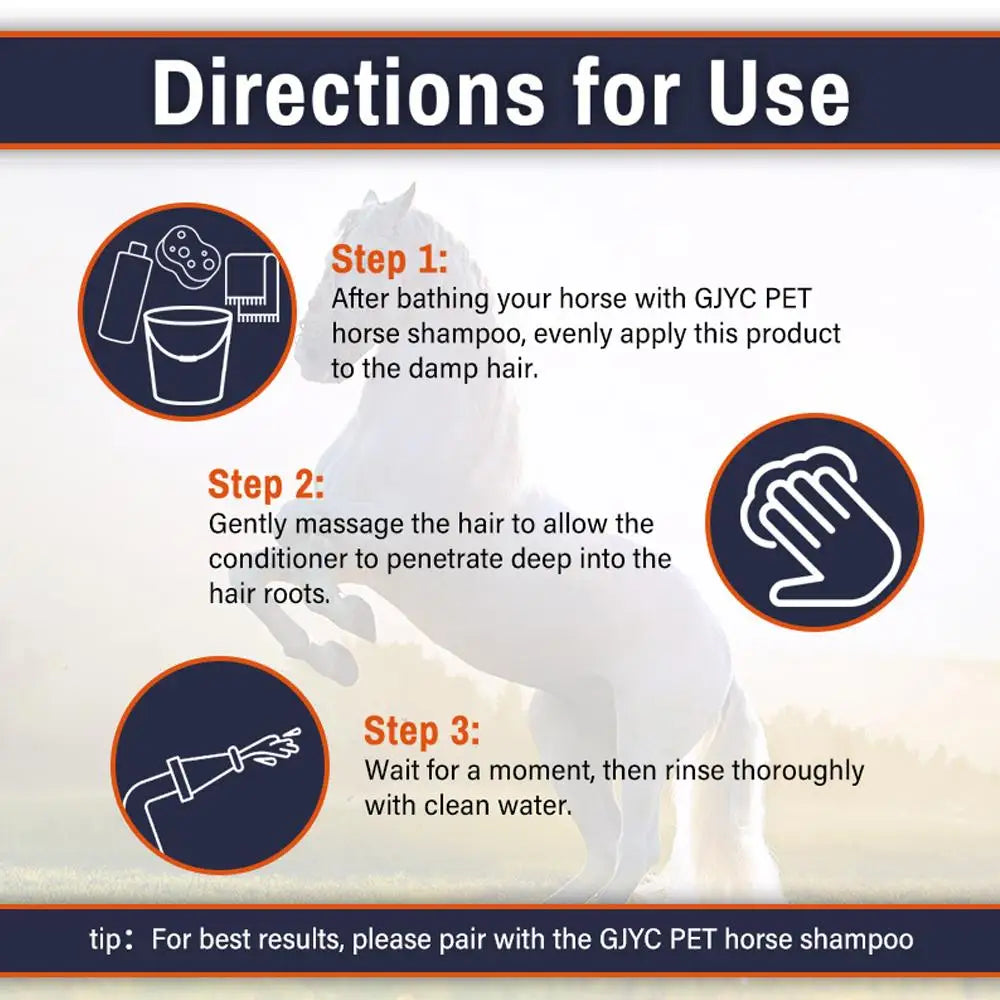 Directions for Use

Step 1:
After bathing your horse with GJYC PET horse shampoo, evenly apply this product to the damp hair.

Step 2:
Gently massage the hair to allow the conditioner to penetrate deep into the hair roots.

Step 3:
Wait for a moment, then rinse thoroughly with clean water.

tip： For best results, please pair with the GJYC PET horse shampoo