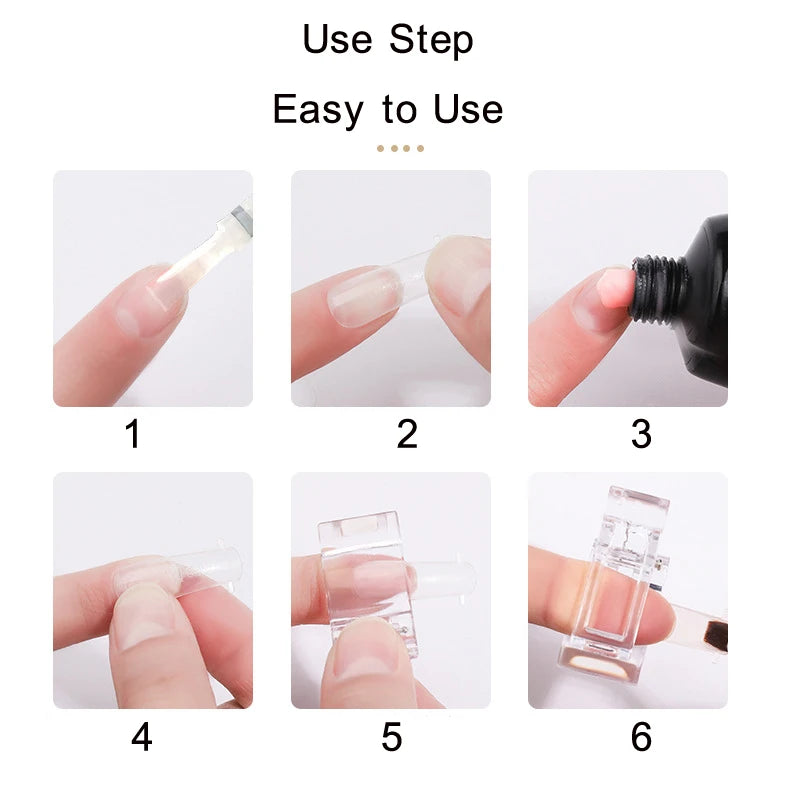 Use Step

Easy to Use

1

2

3

4

5

6