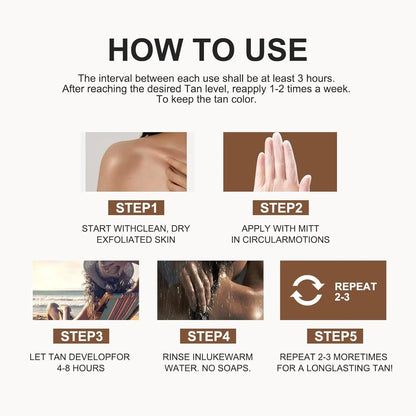 HOW TO USE

The interval between each use shall be at least 3 hours. After reaching the desired Tan level, reapply 1-2 times a week. To keep the tan color.

STEP1

START WITHCLEAN, DRY EXFOLIATED SKIN

STEP2

APPLY WITH MITT IN CIRCULARMOTIONS

STEP3

LET TAN DEVELOPFOR 4-8 HOURS

STEP4

RINSE INLUKEWARM WATER. NO SOAPS.

REPEAT 2-3

STEP5

REPEAT 2-3 MORETIMES FOR A LONGLASTING TAN!