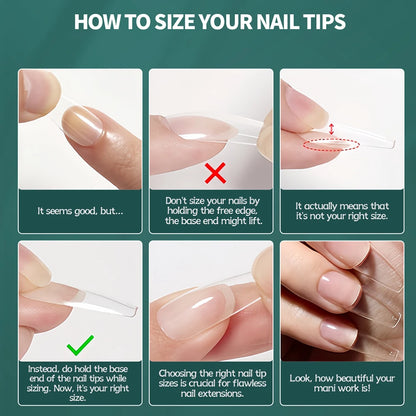 HOW TO SIZE YOUR NAIL TIPS

It seems good, but...

Don't size your nails by holding the free edge, the base end might lift.

It actually means that it's not your right size.

Instead, do hold the base end of the nail tips while sizing. Now, it's your right size.

Choosing the right nail tip sizes is crucial for flawless nail extensions.

Look, how beautiful your mani work is!