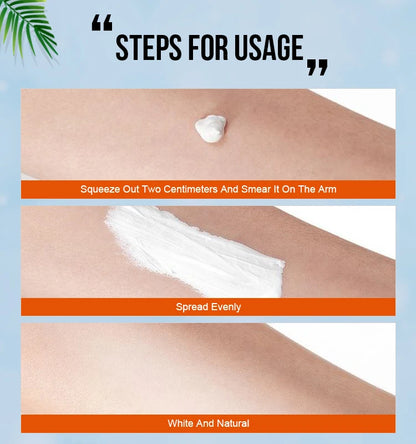 “STEPS FOR USAGE”

Squeeze Out Two Centimeters And Smear It On The Arm

Spread Evenly

White And Natural