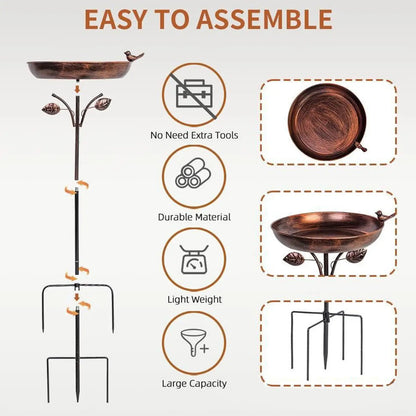 EASY TO ASSEMBLE

No Need Extra Tools

Durable Material

Light Weight

Large Capacity