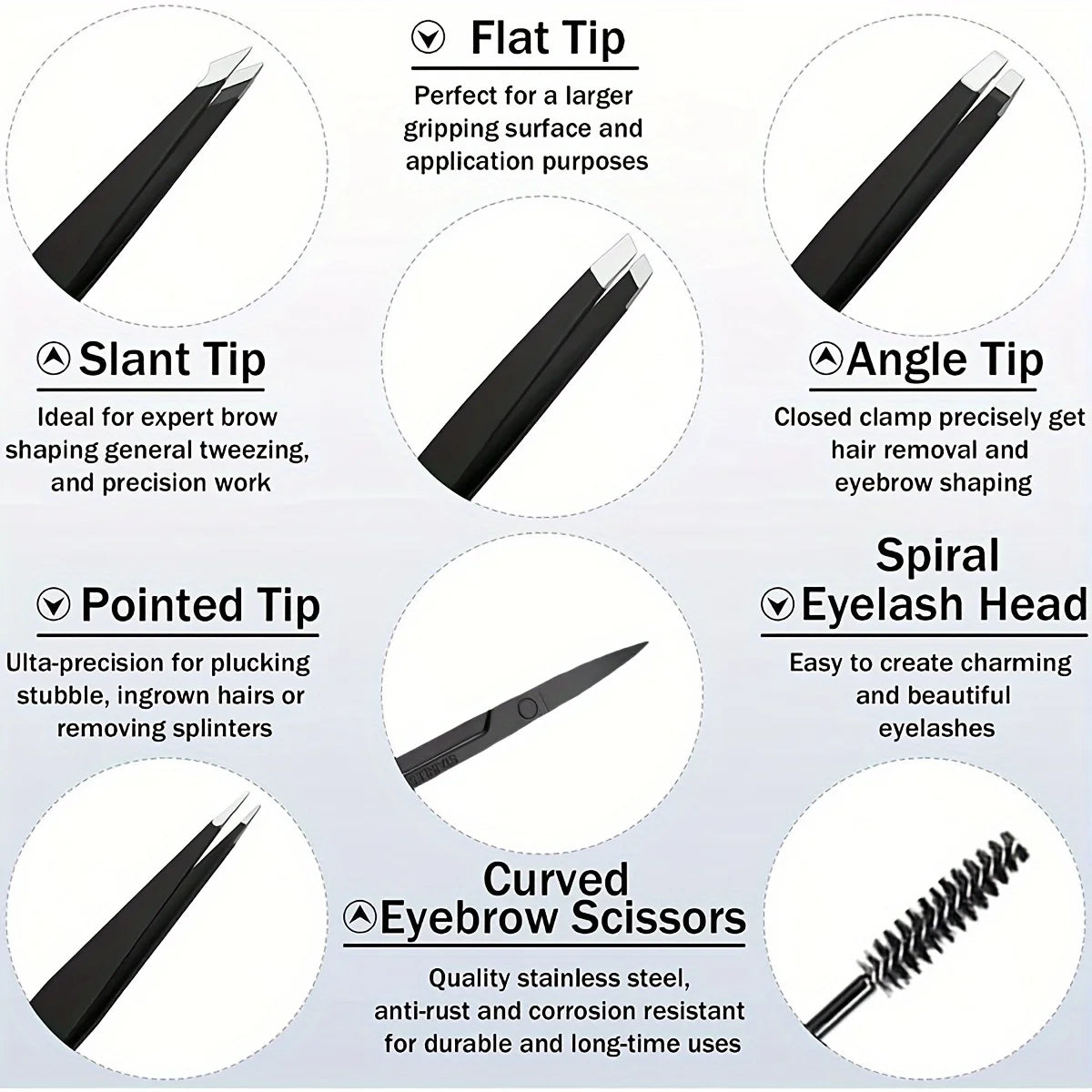 Flat Tip

Perfect for a larger gripping surface and application purposes

Slant Tip

Ideal for expert brow shaping general tweezing, and precision work

Angle Tip

Closed clamp precisely get hair removal and eyebrow shaping

Pointed Tip

Ulta-precision for plucking stubble, ingrown hairs or removing splinters

Spiral Eyelash Head

Easy to create charming and beautiful eyelashes

Curved Eyebrow Scissors

Quality stainless steel, anti-rust and corrosion resistant for durable and long-time uses