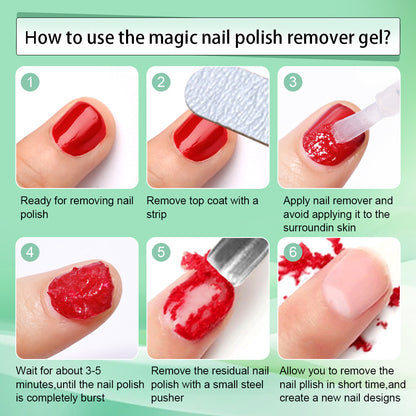 How to use the magic nail polish remover gel?

1
Ready for removing nail polish

2
Remove top coat with a strip

3
Apply nail remover and avoid applying it to the surroundin skin

4
Wait for about 3-5 minutes,until the nail polish is completely burst

5
Remove the residual nail polish with a small steel pusher

6
Allow you to remove the nail pllish in short time,and create a new nail designs