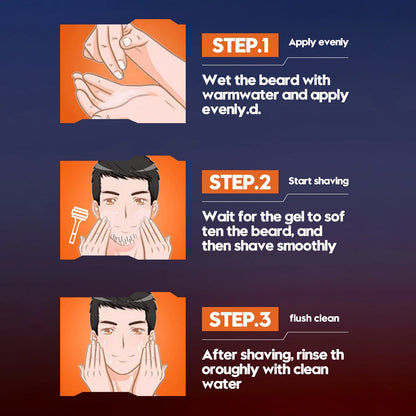 STEP.1 Apply evenly

Wet the beard with warmwater and apply evenly.d.

STEP.2 Start shaving

Wait for the gel to sof ten the beard, and then shave smoothly

STEP.3 flush clean

After shaving, rinse th oroughly with clean water